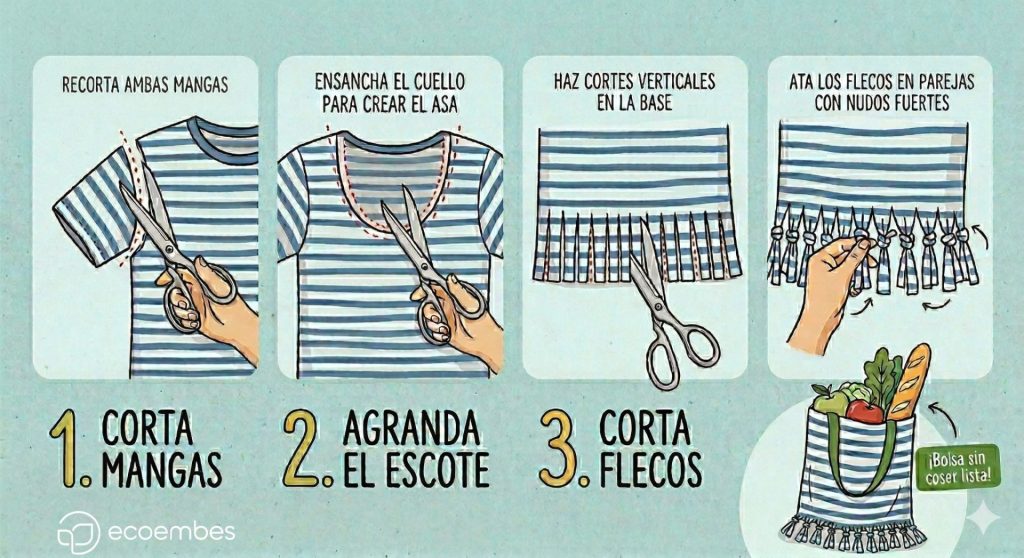 RECORTA AMBAS MANGAS

ENSANCHA EL CUELLO PARA CREAR EL ASA

HAZ CORTES VERTICALES EN LA BASE

ATA LOS FLECOS EN PAREJAS CON NUDOS FUERTES

1. CORTA MANGAS

2. AGRANDA EL ESCOTE

3. CORTA FLECOS

¡Bolsa sin coser lista!

ecoembes